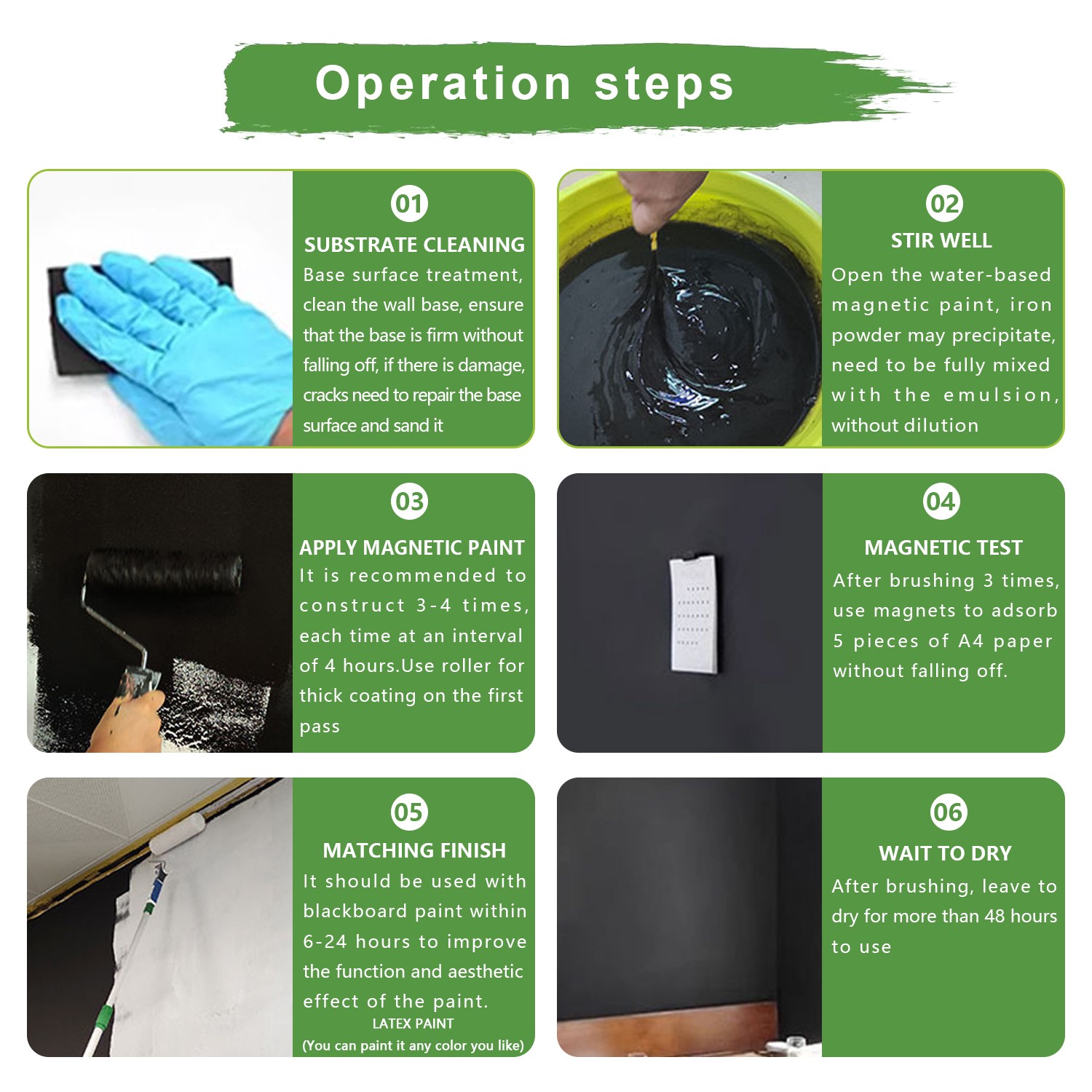 Operation steps

01
SUBSTRATE CLEANING
Base surface treatment, clean the wall base, ensure that the base is firm without falling off, if there is damage, cracks need to repair the base surface and sand it

02
STIR WELL
Open the water-based magnetic paint, iron powder may precipitate, need to be fully mixed with the emulsion, without dilution

03
APPLY MAGNETIC PAINT
It is recommended to construct 3-4 times, each time at an interval of 4 hours.Use roller for thick coating on the first pass

04
MAGNETIC TEST
After brushing 3 times, use magnets to adsorb 5 pieces of A4 paper without falling off.

05
MATCHING FINISH
It should be used with blackboard paint within 6-24 hours to improve the function and aesthetic effect of the paint.
LATEX PAINT
(You can paint it any color you like)

06
WAIT TO DRY
After brushing, leave to dry for more than 48 hours to use